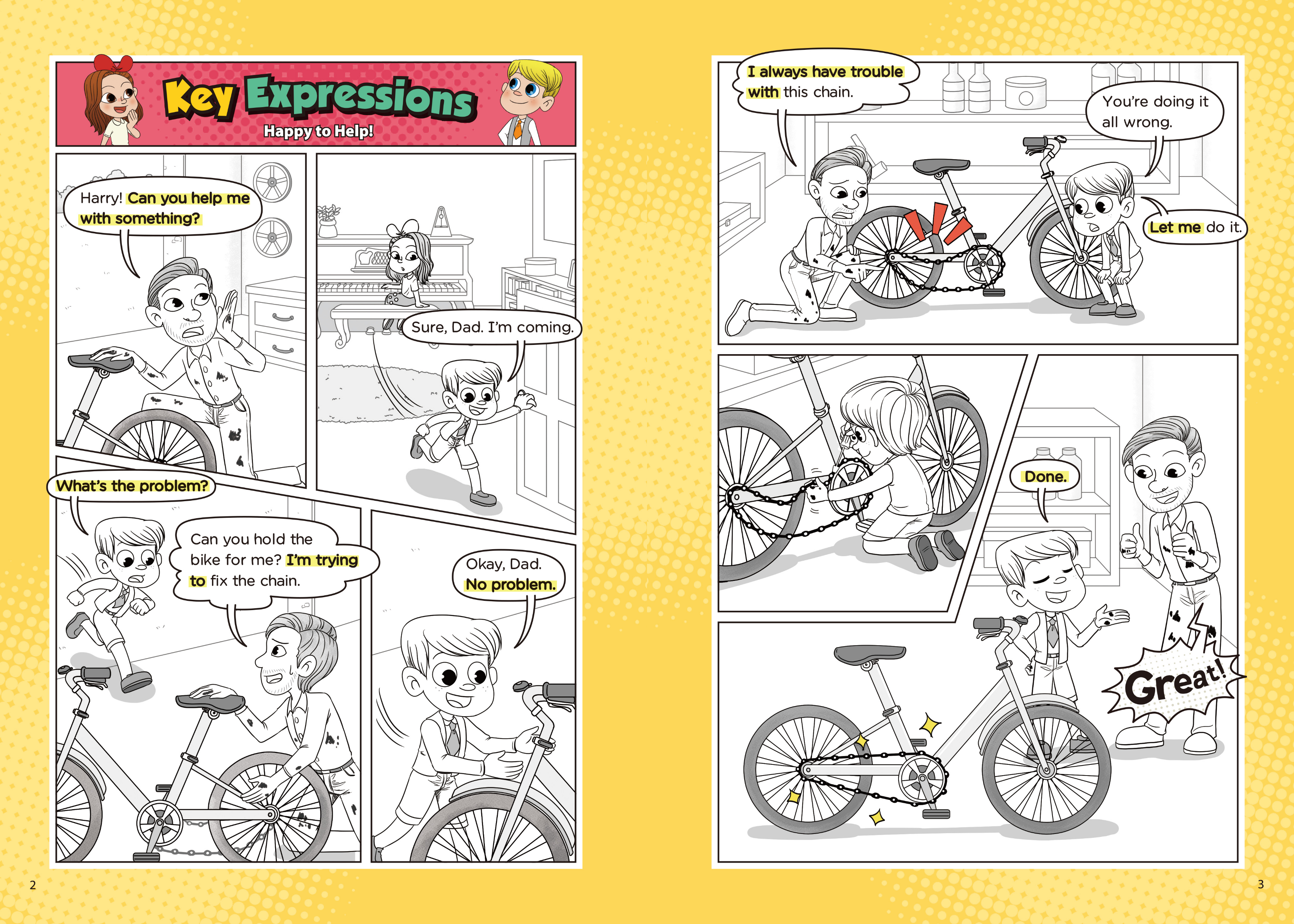 Key Expressions
Happy to Help!

Harry! Can you help me with something?

Sure, Dad. I'm coming.

What's the problem?

Can you hold the bike for me? I'm trying to fix the chain.

Okay, Dad. No problem.

2

I always have trouble with this chain.

You're doing it all wrong.

Let me do it.

Done.

Great!

3